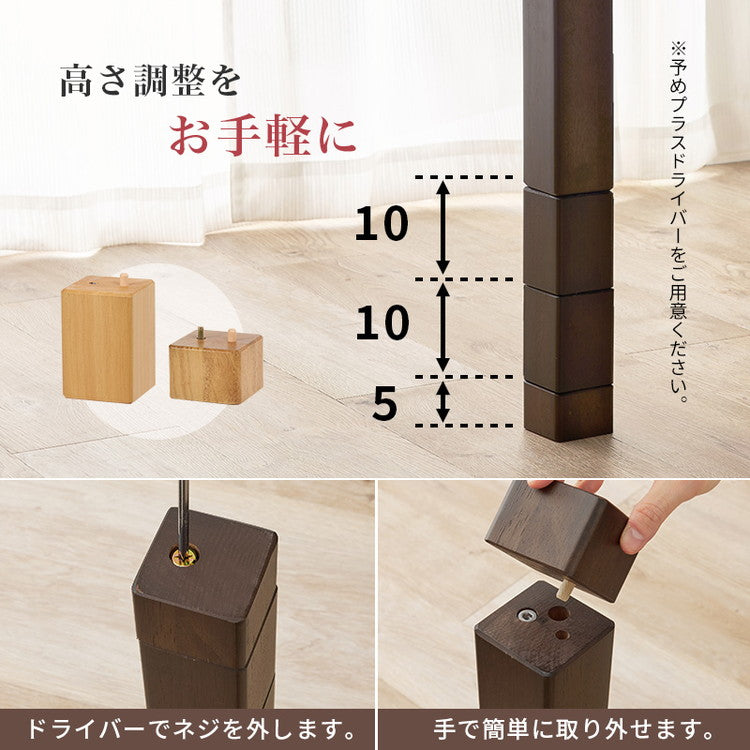 高さ調整を
お手軽に

※予めプラスドライバーをご用意ください。

10
10
5

ドライバーでネジを外します。

手で簡単に取り外せます。