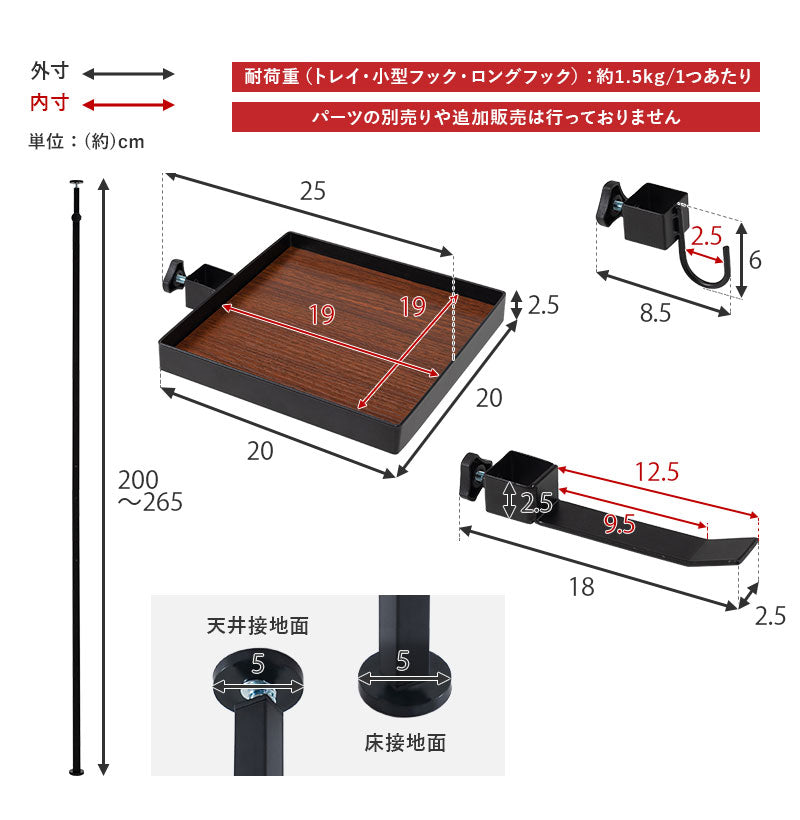 外寸
内寸
単位：(約)cm

耐荷重（トレイ・小型フック・ロングフック）：約1.5kg/1つあたり
パーツの別売りや追加販売は行っておりません

25
19
19
2.5
20
20

2.5
6
8.5

200
～265

12.5
2.5
9.5
18
2.5

天井接地面
5
5
床接地面