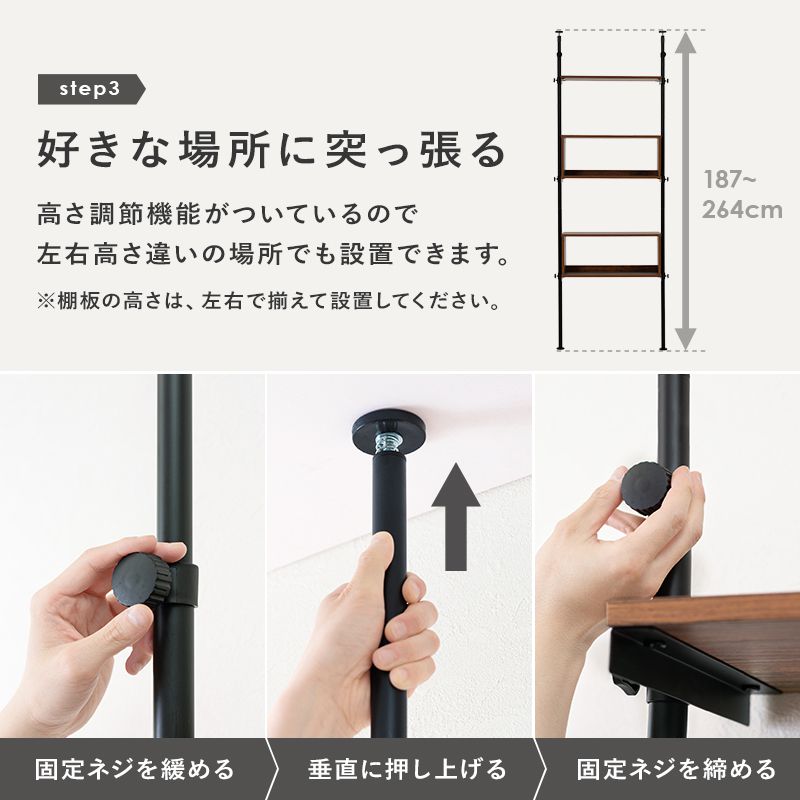 step3

好きな場所に突っ張る

高さ調節機能がついているので
左右高さ違いの場所でも設置できます。

※棚板の高さは、左右で揃えて設置してください。

187~
264cm

固定ネジを緩める

垂直に押し上げる

固定ネジを締める