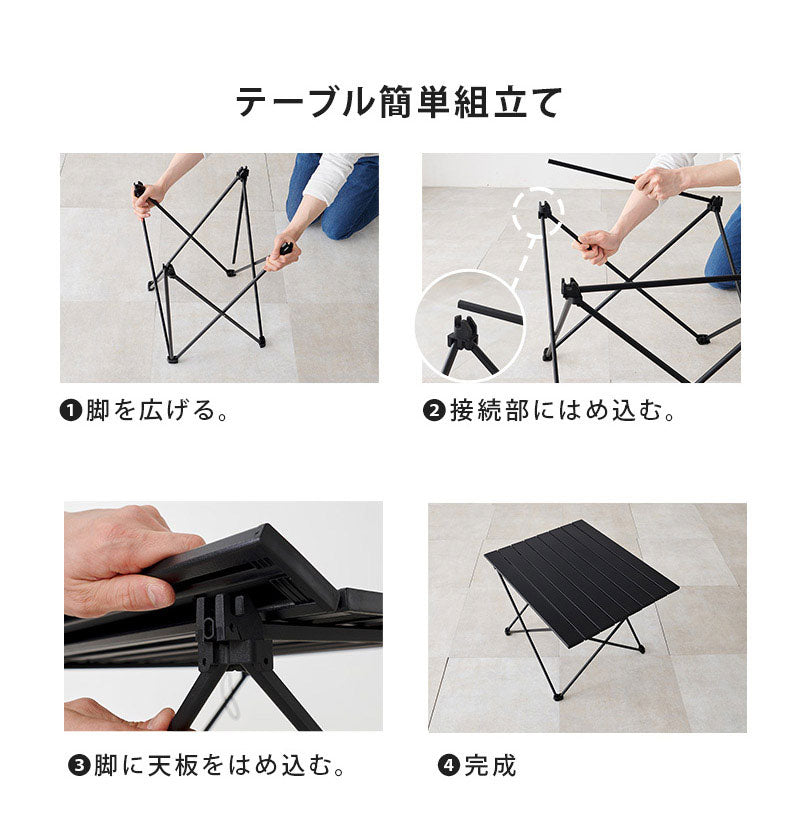 テーブル簡単組立て

❶脚を広げる。

❷接続部にはめ込む。

❸脚に天板をはめ込む。

❹完成