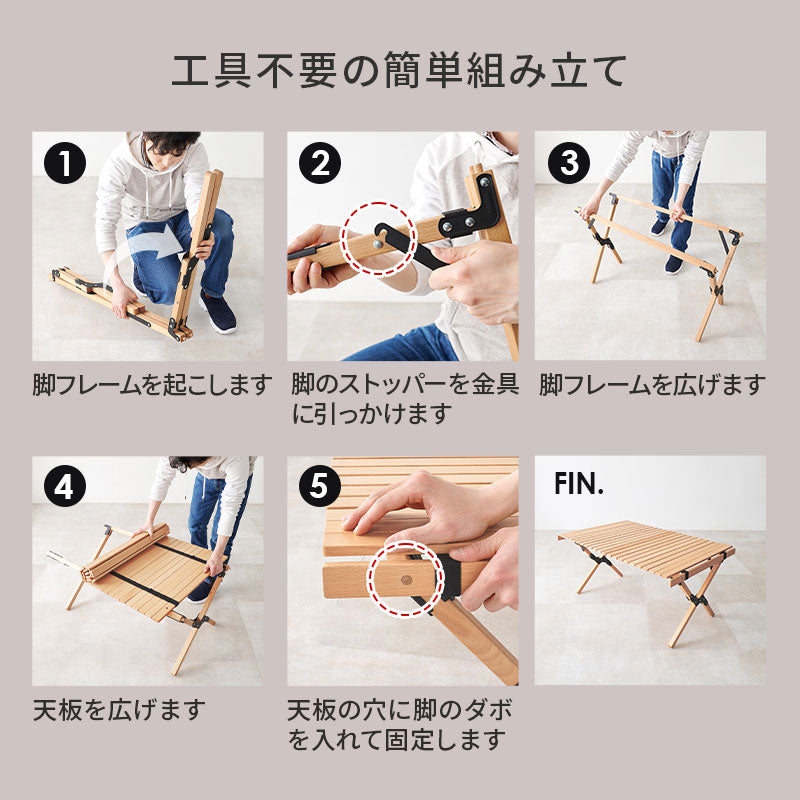 工具不要の簡単組み立て

1

脚フレームを起こします

2

脚のストッパーを金具に引っかけます

3

脚フレームを広げます

4

天板を広げます

5

天板の穴に脚のダボを入れて固定します

FIN.