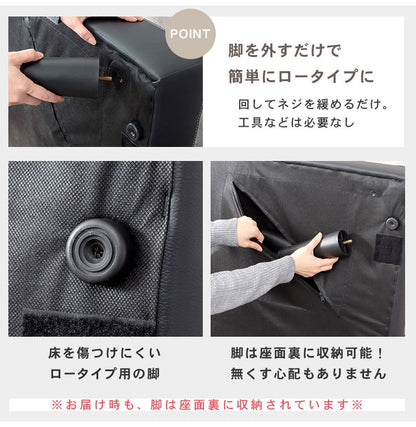 POINT

脚を外すだけで
簡単にロータイプに

回してネジを緩めるだけ。
工具などは必要なし

床を傷つけにくい
ロータイプ用の脚

脚は座面裏に収納可能！
無くす心配もありません

※お届け時も、脚は座面裏に収納されています※