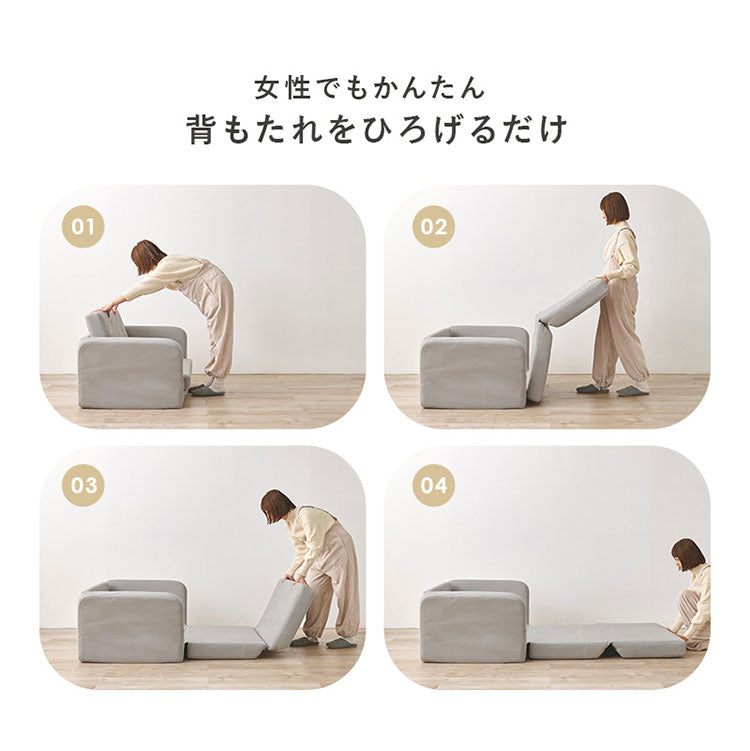 女性でもかんたん
背もたれをひろげるだけ

01

02

03

04