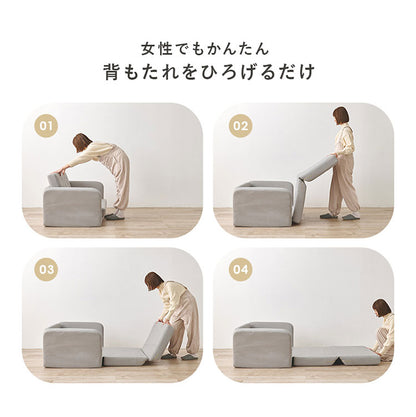 女性でもかんたん
背もたれをひろげるだけ

01

02

03

04