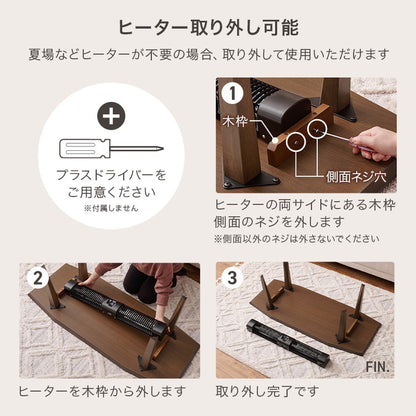 ヒーター取り外し可能

夏場などヒーターが不要の場合、取り外して使用いただけます

プラスドライバーをご用意ください
※付属しません

1
木枠
側面ネジ穴

ヒーターの両サイドにある木枠側面のネジを外します
※側面以外のネジは外さないでください

2
ヒーターを木枠から外します

3
FIN.
取り外し完了です