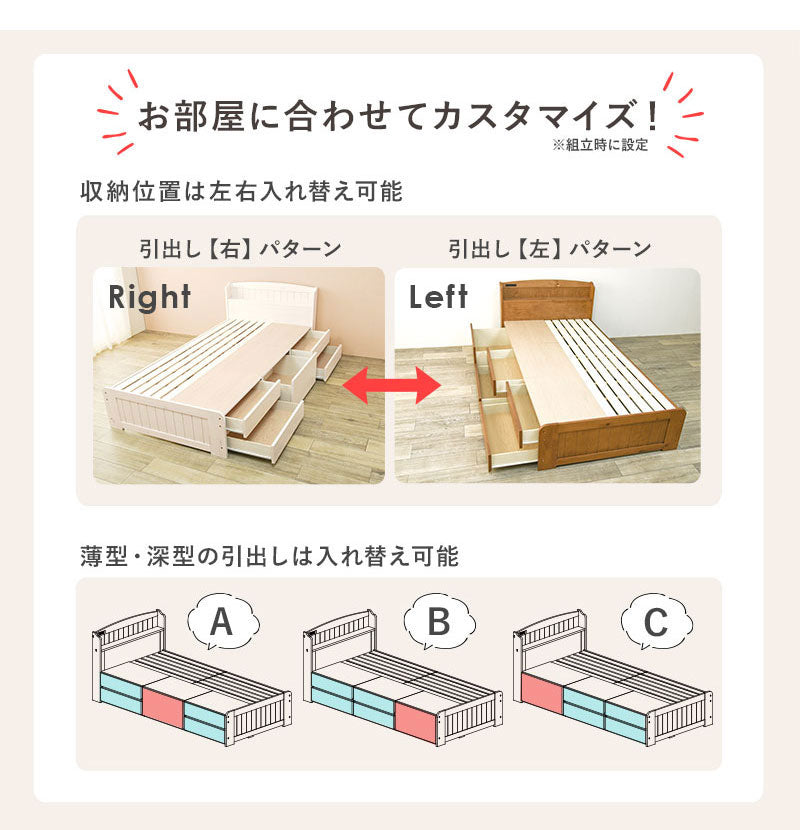 お部屋に合わせてカスタマイズ！
※組立時に設定

収納位置は左右入れ替え可能

引出し【右】パターン

Right

引出し【左】パターン

Left

薄型・深型の引出しは入れ替え可能

A

B

C