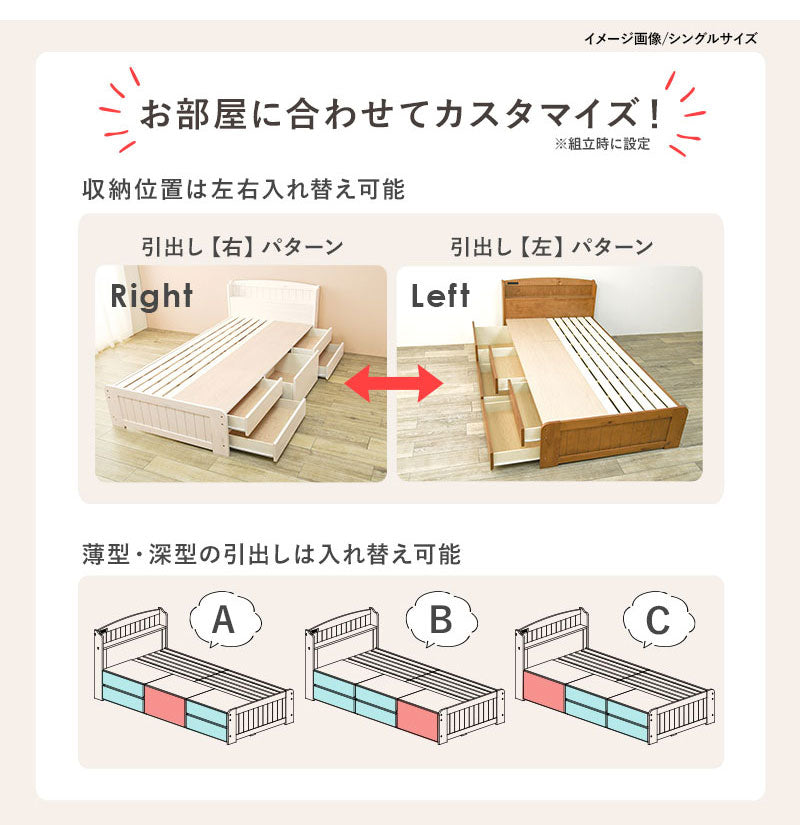 イメージ画像/シングルサイズ

お部屋に合わせてカスタマイズ！

※組立時に設定

収納位置は左右入れ替え可能

引出し【右】パターン

Right

引出し【左】パターン

Left

薄型・深型の引出しは入れ替え可能

A

B

C