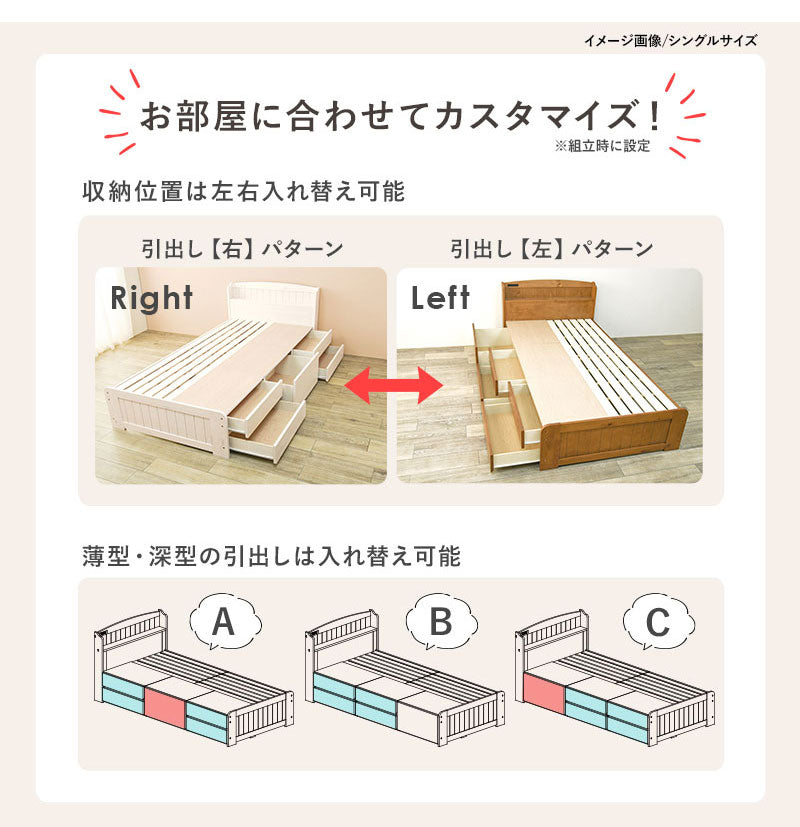 イメージ画像/シングルサイズ

お部屋に合わせてカスタマイズ！
※組立時に設定

収納位置は左右入れ替え可能

引出し【右】パターン

Right

引出し【左】パターン

Left

薄型・深型の引出しは入れ替え可能

A

B

C