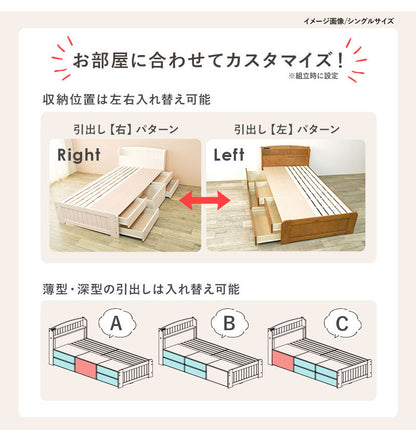 イメージ画像/シングルサイズ

お部屋に合わせてカスタマイズ！
※組立時に設定

収納位置は左右入れ替え可能

引出し【右】パターン
Right

引出し【左】パターン
Left

薄型・深型の引出しは入れ替え可能

A

B

C