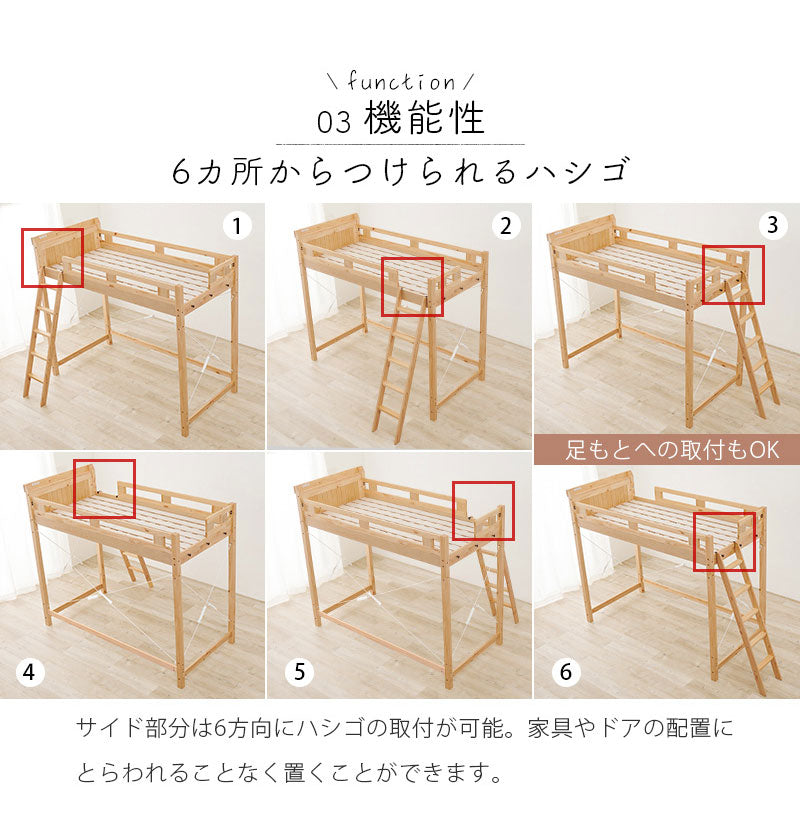 \ function /

03 機能性

6カ所からつけられるハシゴ

1

2

3

足もとへの取付もOK

4

5

6

サイド部分は6方向にハシゴの取付が可能。家具やドアの配置にとらわれることなく置くことができます。