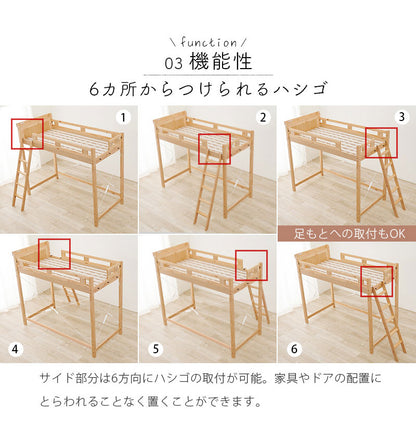 \ function /
03 機能性
6カ所からつけられるハシゴ

1

2

3

足もとへの取付もOK

4

5

6

サイド部分は6方向にハシゴの取付が可能。家具やドアの配置にとらわれることなく置くことができます。