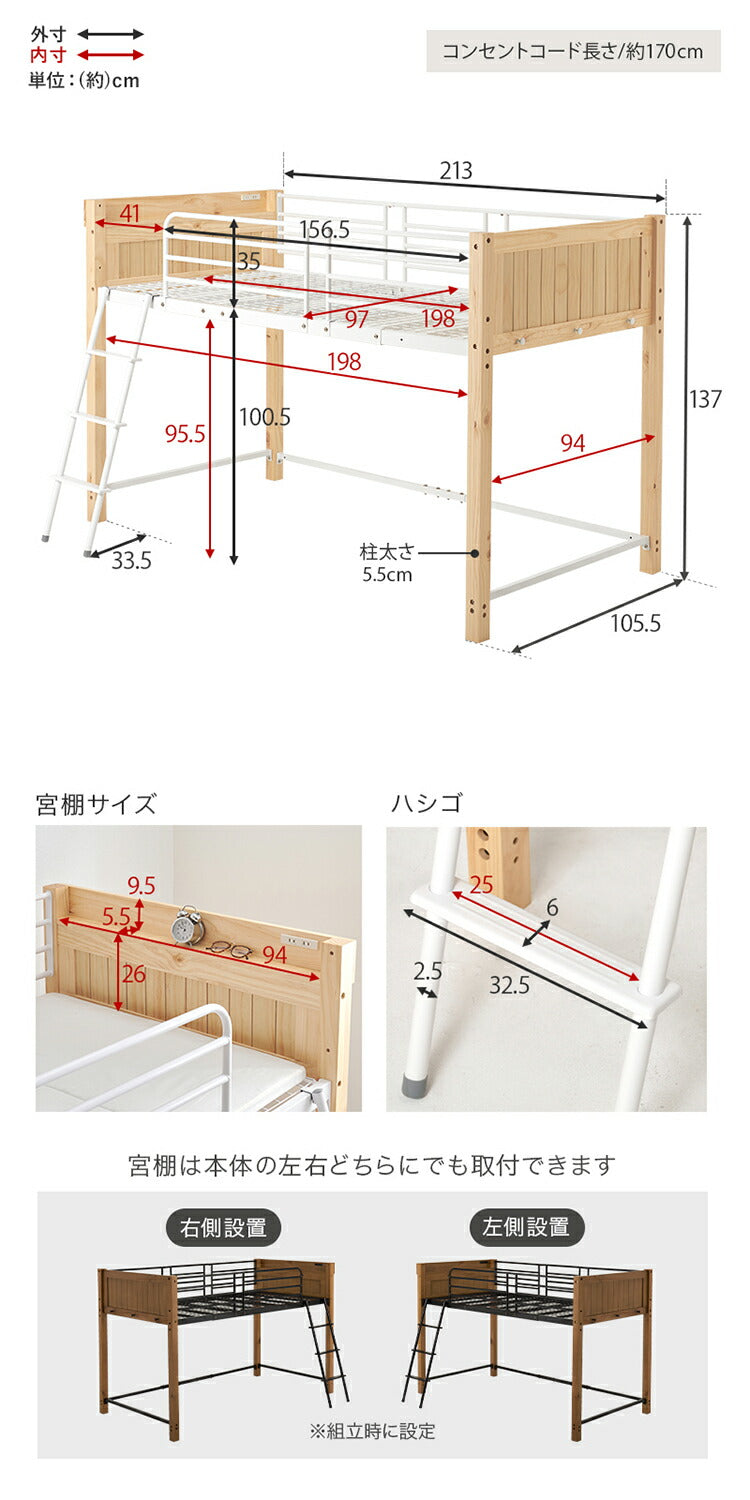 外寸
内寸
単位：(約)cm

コンセントコード長さ/約170cm

213
41
156.5
35
97
198
198
95.5
100.5
137
94
33.5
柱太さ
5.5cm
105.5

宮棚サイズ

9.5
5.5
94
26

ハシゴ

25
6
2.5
32.5

宮棚は本体の左右どちらにでも取付できます

右側設置

左側設置

※組立時に設定