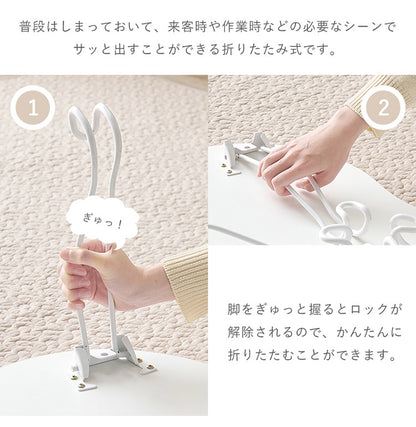 普段はしまっておいて、来客時や作業時などの必要なシーンでサッと出すことができる折りたたみ式です。

1

ぎゅっ！

2

脚をぎゅっと握るとロックが解除されるので、かんたんに折りたたむことができます。