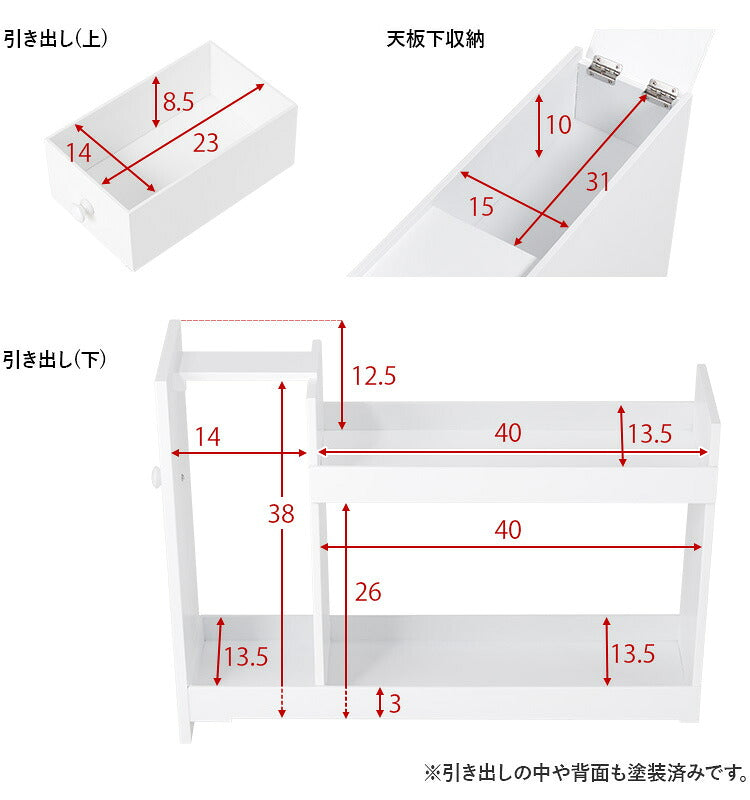 引き出し(上)

8.5
14
23

天板下収納

10
15
31

引き出し(下)

12.5
14
40
13.5
38
40
26
13.5
13.5
3

※引き出しの中や背面も塗装済みです。