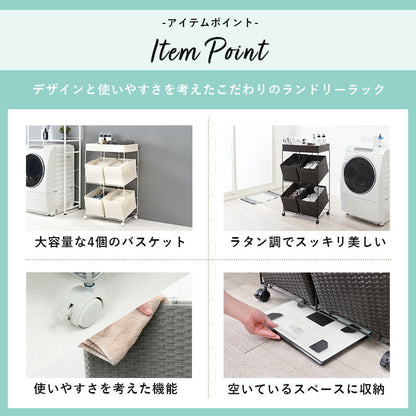 -アイテムポイント-

Item Point

デザインと使いやすさを考えたこだわりのランドリーラック

大容量な4個のバスケット

ラタン調でスッキリ美しい

使いやすさを考えた機能

空いているスペースに収納