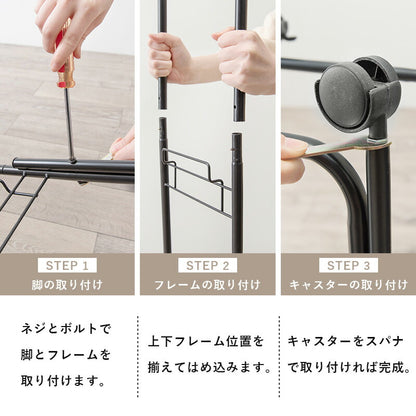 STEP 1
脚の取り付け

ネジとボルトで脚とフレームを取り付けます。

STEP 2
フレームの取り付け

上下フレーム位置を揃えてはめ込みます。

STEP 3
キャスターの取り付け

キャスターをスパナで取り付ければ完成。