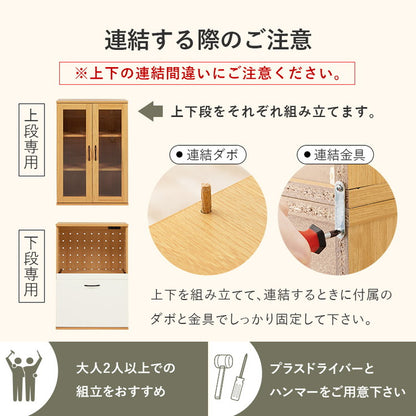 連結する際のご注意

※上下の連結間違いにご注意ください。

上段専用

上下段をそれぞれ組み立てます。

● 連結ダボ

● 連結金具

下段専用

上下を組み立てて、連結するときに付属のダボと金具でしっかり固定して下さい。

大人2人以上での組立をおすすめ

プラスドライバーとハンマーをご用意下さい