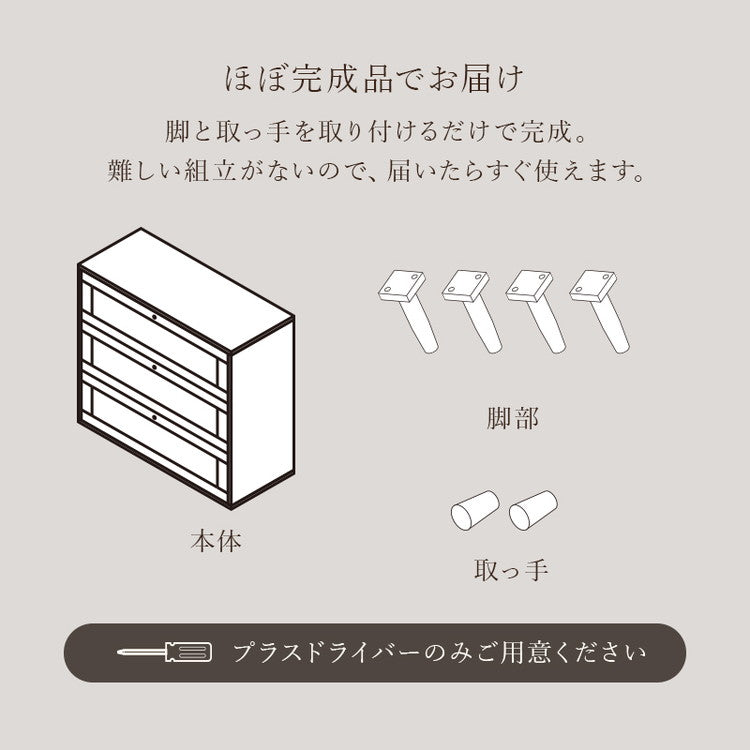 ほぼ完成品でお届け

脚と取っ手を取り付けるだけで完成。
難しい組立がないので、届いたらすぐ使えます。

本体

脚部

取っ手

プラスドライバーのみご用意ください