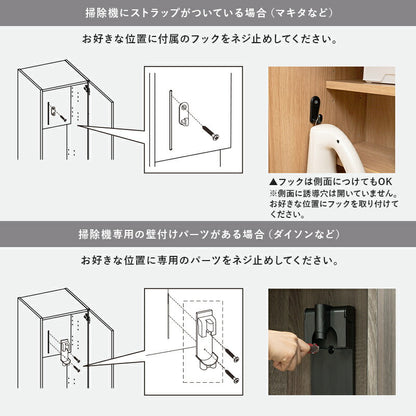 掃除機にストラップがついている場合（マキタなど）

お好きな位置に付属のフックをネジ止めしてください。

▲フックは側面につけてもOK
※側面に誘導穴は開いていません。お好きな位置にフックを取り付けてください。

掃除機専用の壁付けパーツがある場合（ダイソンなど）

お好きな位置に専用のパーツをネジ止めしてください。