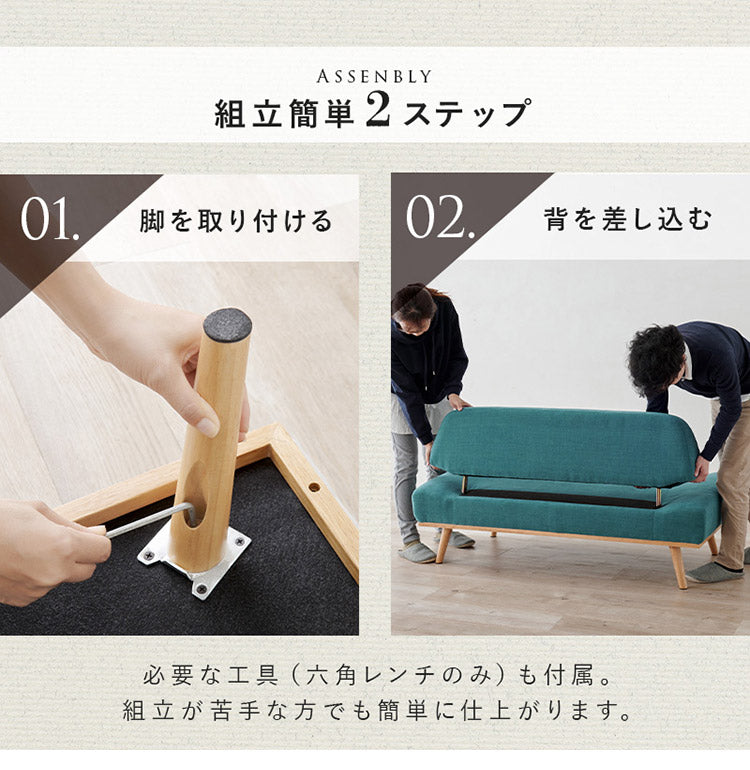 ASSENBLY
組立簡単2ステップ

01.
脚を取り付ける

02.
背を差し込む

必要な工具（六角レンチのみ）も付属。
組立が苦手な方でも簡単に仕上がります。