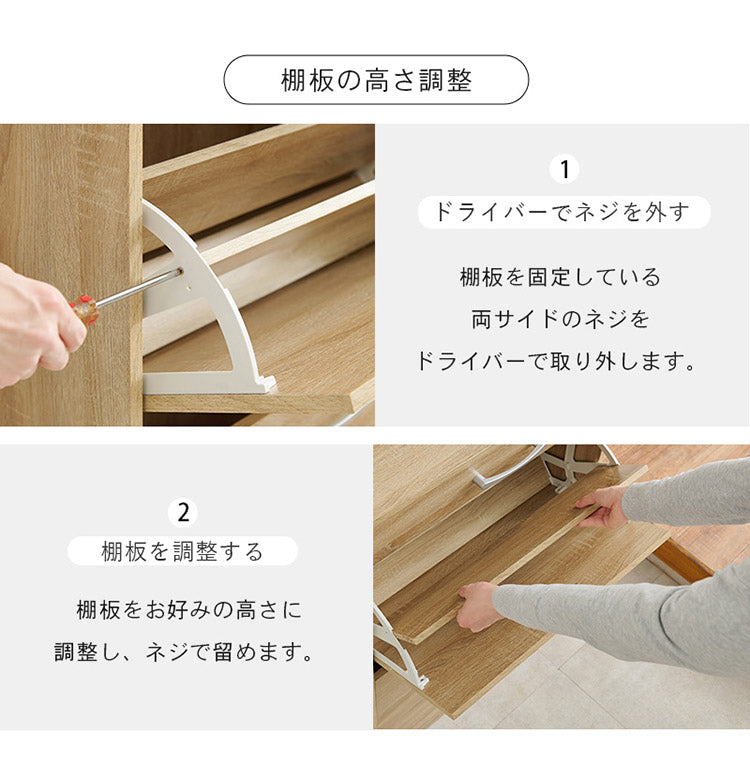 棚板の高さ調整

1

ドライバーでネジを外す

棚板を固定している
両サイドのネジを
ドライバーで取り外します。

2

棚板を調整する

棚板をお好みの高さに
調整し、ネジで留めます。