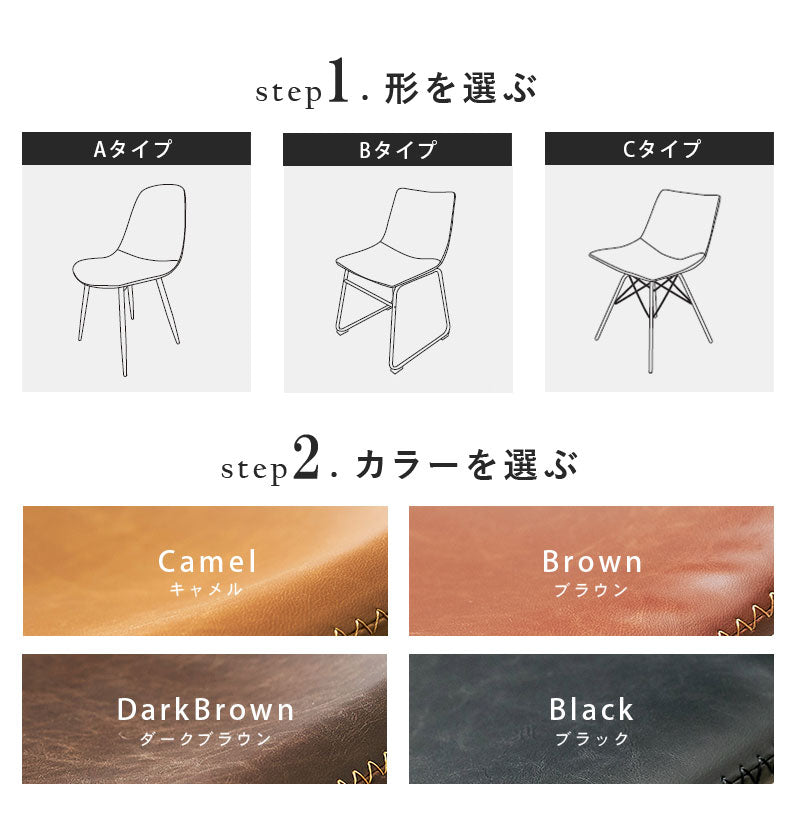 step1. 形を選ぶ

Aタイプ

Bタイプ

Cタイプ

step2. カラーを選ぶ

Camel
キャメル

Brown
ブラウン

DarkBrown
ダークブラウン

Black
ブラック