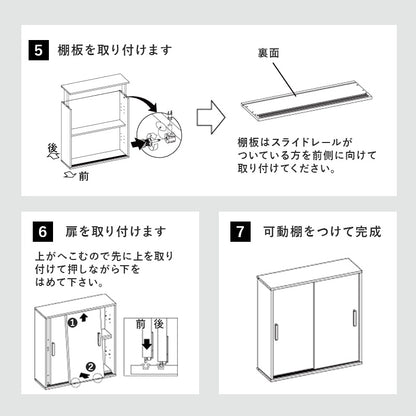 5 棚板を取り付けます

後

前

裏面

棚板はスライドレールがついている方を前側に向けて取り付けてください。

6 扉を取り付けます

上がへこむので先に上を取り付けて押しながら下をはめて下さい。

❶

❷

前 後

7 可動棚をつけて完成