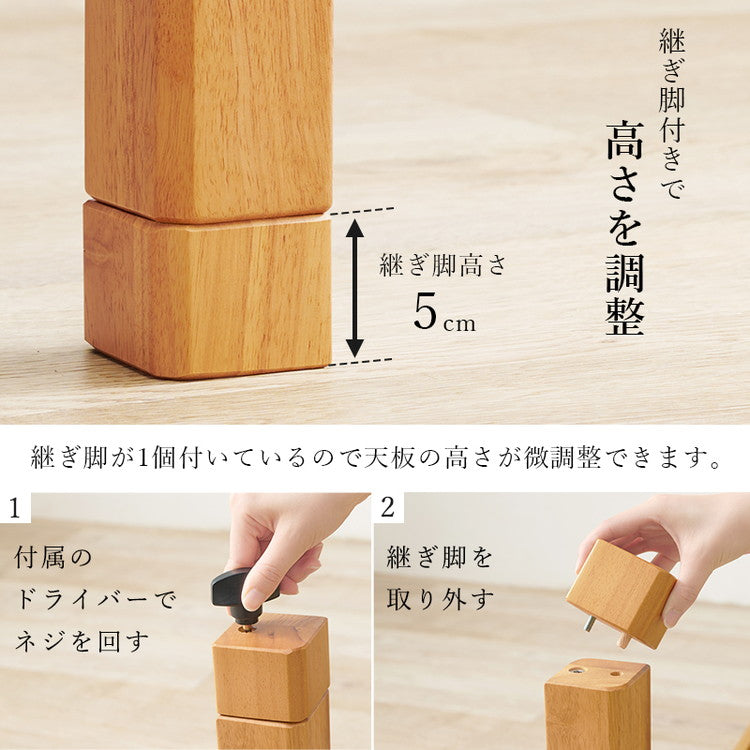 継ぎ脚付きで

高さを調整

継ぎ脚高さ

5cm

継ぎ脚が1個付いているので天板の高さが微調整できます。

1

付属のドライバーでネジを回す

2

継ぎ脚を取り外す