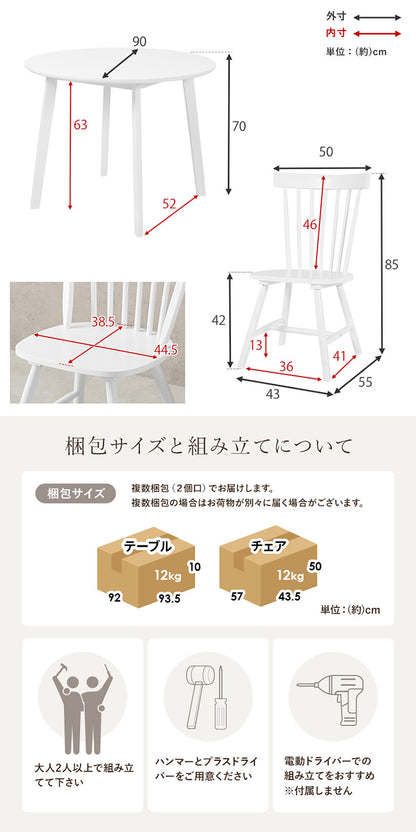 外寸
内寸
単位：(約)cm

90
63
70
52

50
46
85
42
13
36
41
55
43

38.5
44.5

梱包サイズと組み立てについて

梱包サイズ
複数梱包（2個口）でお届けします。
複数梱包の場合はお荷物が別々に届く場合がございます。

テーブル
12kg
10
92
93.5

チェア
12kg
50
57
43.5

単位：(約)cm

大人2人以上で組み立てて下さい

ハンマーとプラスドライバーをご用意ください

電動ドライバーでの組み立てをおすすめ
※付属しません