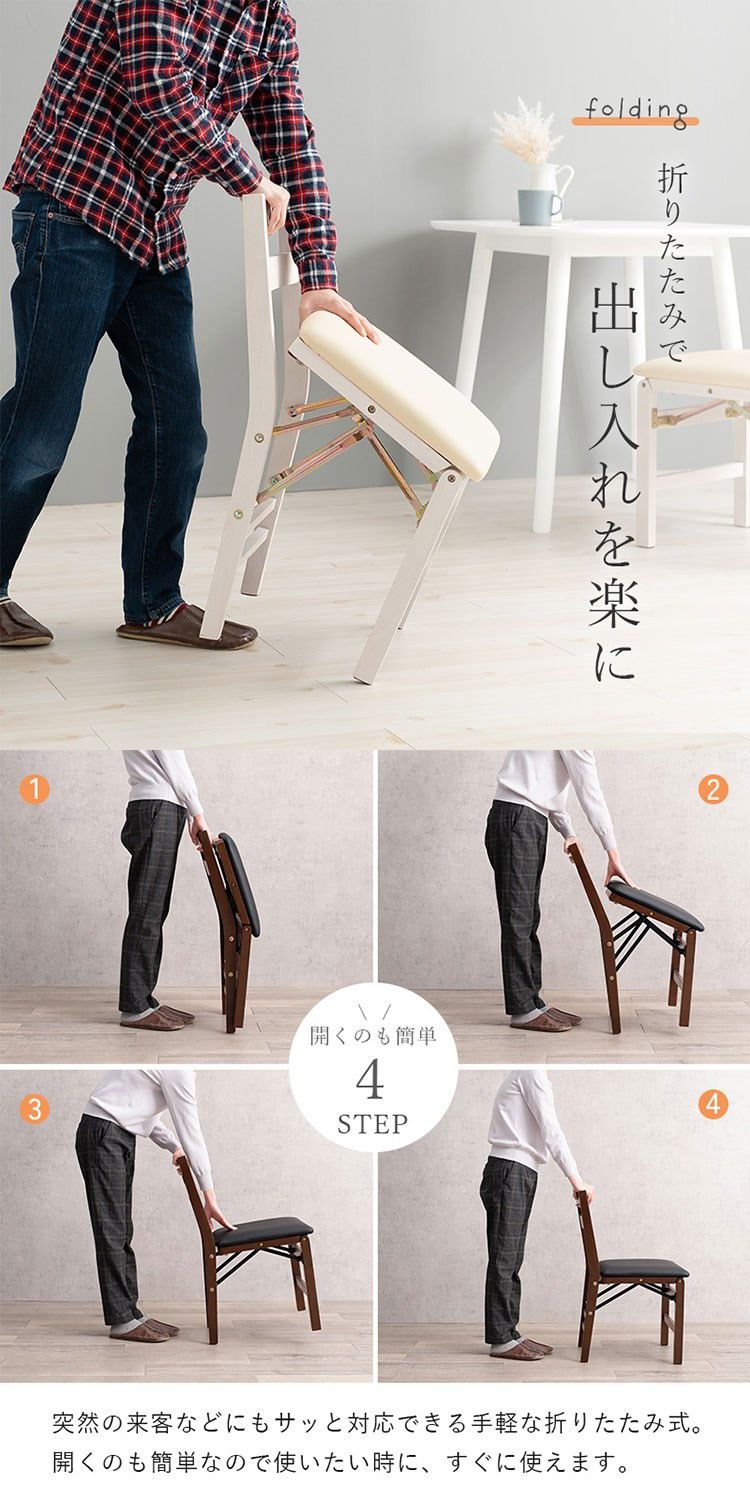 folding

折りたたみで

出し入れを楽に

1

2

開くのも簡単
4
STEP

3

4

突然の来客などにもサッと対応できる手軽な折りたたみ式。
開くのも簡単なので使いたい時に、すぐに使えます。