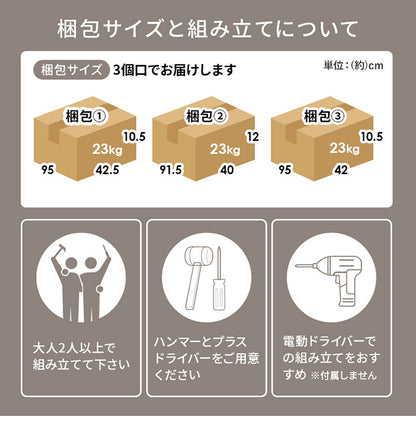 梱包サイズと組み立てについて

梱包サイズ 3個口でお届けします

単位：(約)cm

梱包①
10.5
23kg
95
42.5

梱包②
12
23kg
91.5
40

梱包③
10.5
23kg
95
42

大人2人以上で組み立てて下さい

ハンマーとプラスドライバーをご用意ください

電動ドライバーでの組み立てをおすすめ ※付属しません