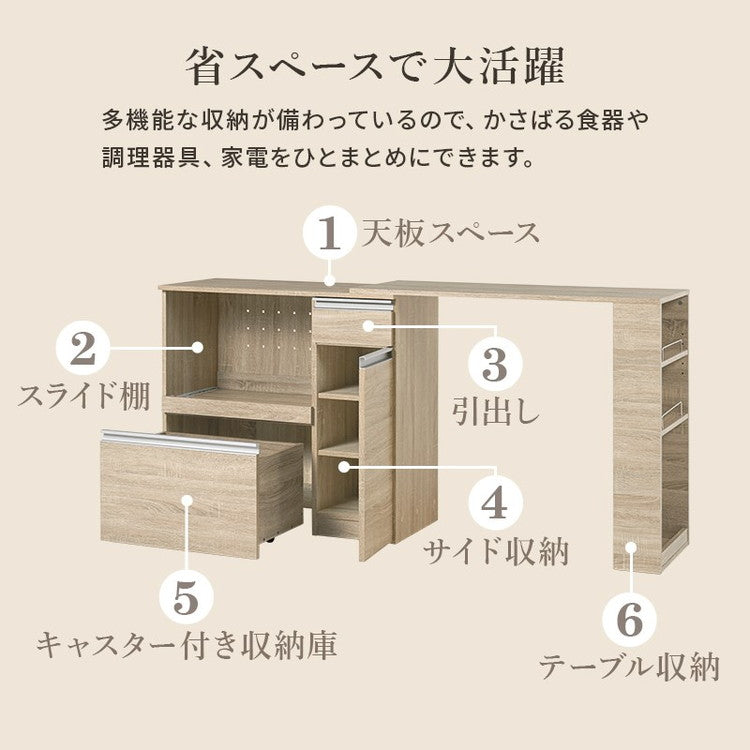 省スペースで大活躍

多機能な収納が備わっているので、かさばる食器や調理器具、家電をひとまとめにできます。

1 天板スペース

2 スライド棚

3 引出し

4 サイド収納

5 キャスター付き収納庫

6 テーブル収納