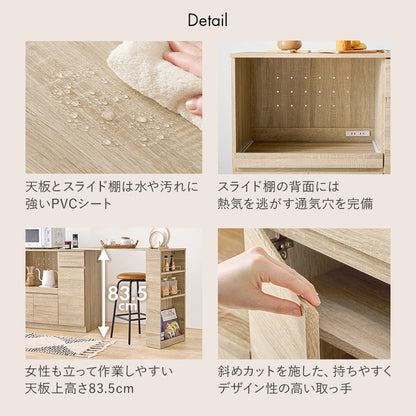 Detail

天板とスライド棚は水や汚れに強いPVCシート

スライド棚の背面には熱気を逃がす通気穴を完備

83.5 cm

女性も立って作業しやすい天板上高さ83.5cm

斜めカットを施した、持ちやすくデザイン性の高い取っ手