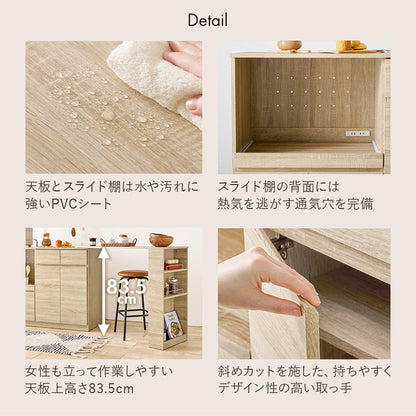 Detail

天板とスライド棚は水や汚れに強いPVCシート

スライド棚の背面には熱気を逃がす通気穴を完備

83.5 cm

女性も立って作業しやすい天板上高さ83.5cm

斜めカットを施した、持ちやすくデザイン性の高い取っ手