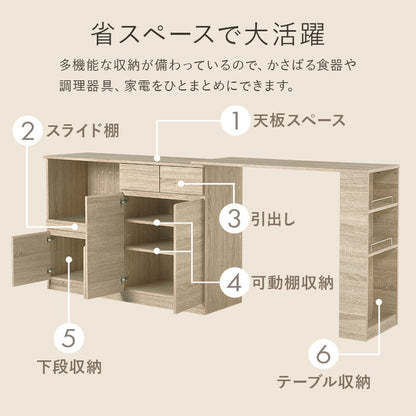 省スペースで大活躍

多機能な収納が備わっているので、かさばる食器や調理器具、家電をひとまとめにできます。

1 天板スペース

2 スライド棚

3 引出し

4 可動棚収納

5 下段収納

6 テーブル収納