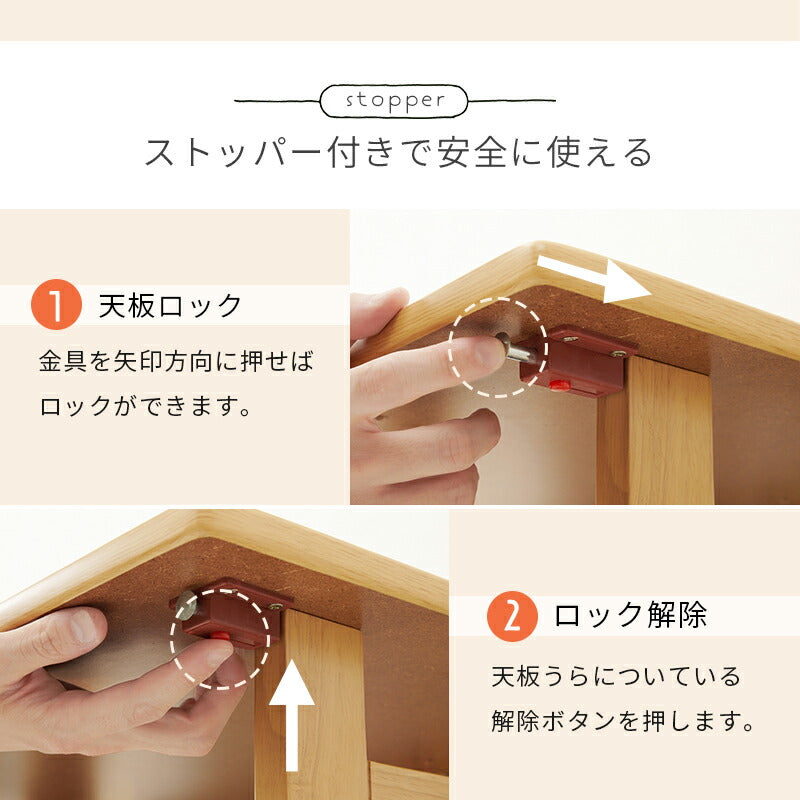 stopper

ストッパー付きで安全に使える

1 天板ロック

金具を矢印方向に押せばロックができます。

2 ロック解除

天板うらについている解除ボタンを押します。