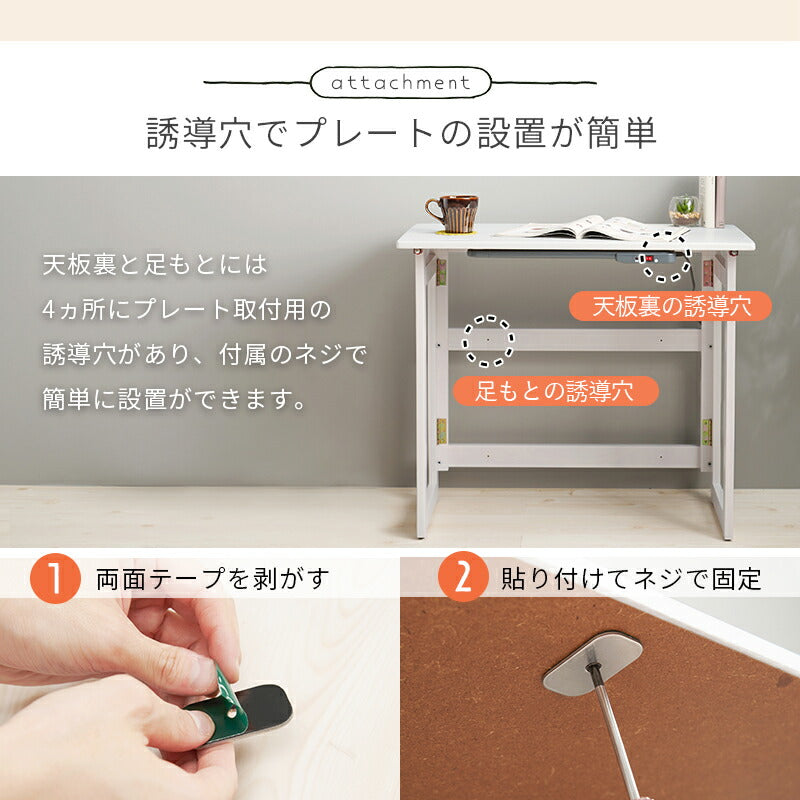 attachment

誘導穴でプレートの設置が簡単

天板裏と足もとには
4ヵ所にプレート取付用の
誘導穴があり、付属のネジで
簡単に設置ができます。

天板裏の誘導穴

足もとの誘導穴

1 両面テープを剥がす

2 貼り付けてネジで固定