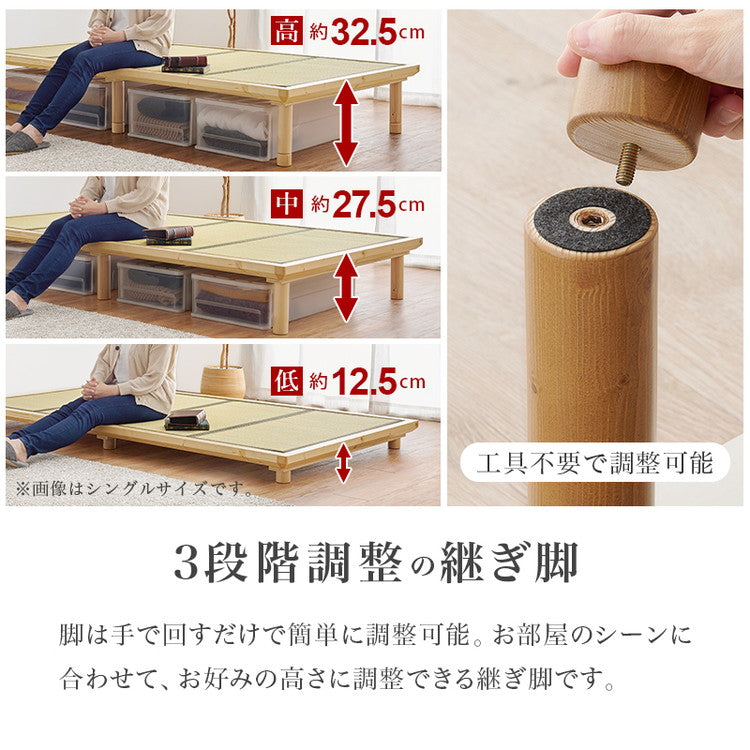 高 約32.5cm

中 約27.5cm

低 約12.5cm

※画像はシングルサイズです。

工具不要で調整可能

3段階調整の継ぎ脚

脚は手で回すだけで簡単に調整可能。お部屋のシーンに合わせて、お好みの高さに調整できる継ぎ脚です。