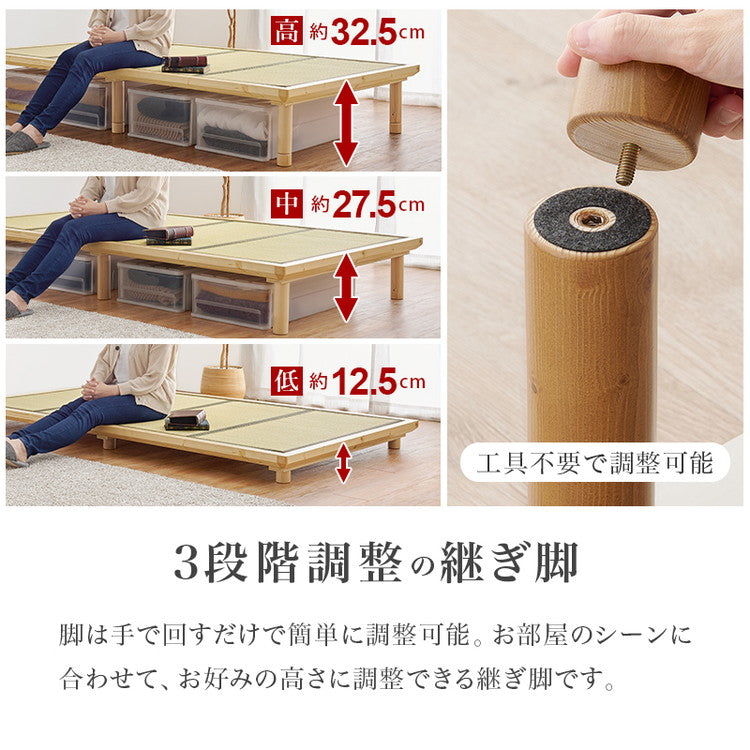 高 約32.5cm

中 約27.5cm

低 約12.5cm

工具不要で調整可能

3段階調整の継ぎ脚

脚は手で回すだけで簡単に調整可能。お部屋のシーンに合わせて、お好みの高さに調整できる継ぎ脚です。