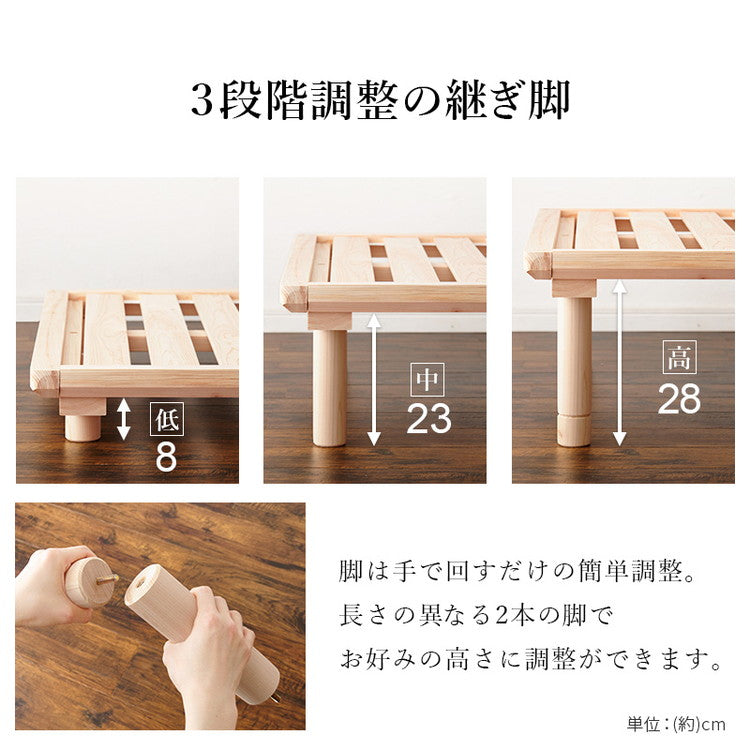 3段階調整の継ぎ脚

低
8

中
23

高
28

脚は手で回すだけの簡単調整。
長さの異なる2本の脚で
お好みの高さに調整ができます。

単位：(約)cm