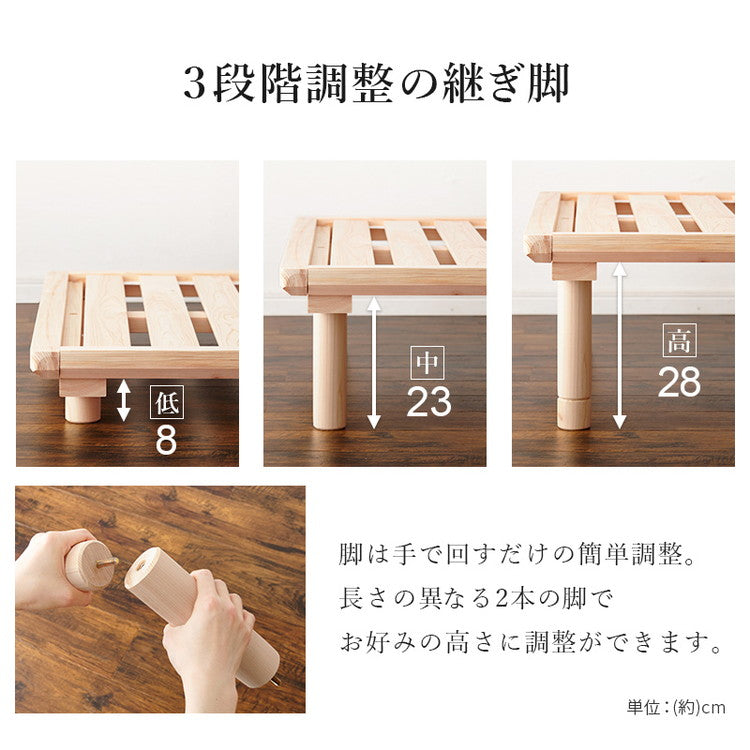 3段階調整の継ぎ脚

低
8

中
23

高
28

脚は手で回すだけの簡単調整。
長さの異なる2本の脚で
お好みの高さに調整ができます。

単位：(約)cm