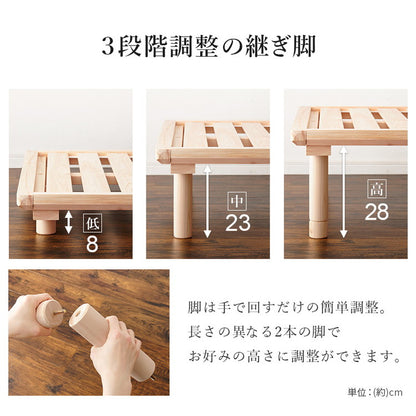 3段階調整の継ぎ脚

低
8

中
23

高
28

脚は手で回すだけの簡単調整。
長さの異なる2本の脚で
お好みの高さに調整ができます。

単位：(約)cm