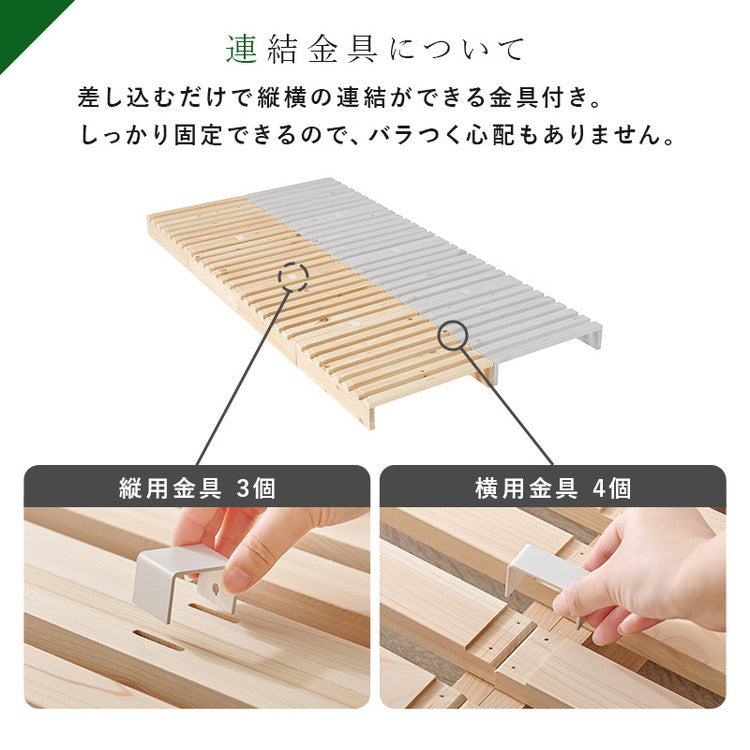 連結金具について

差し込むだけで縦横の連結ができる金具付き。
しっかり固定できるので、バラつく心配もありません。

縦用金具 3個

横用金具 4個