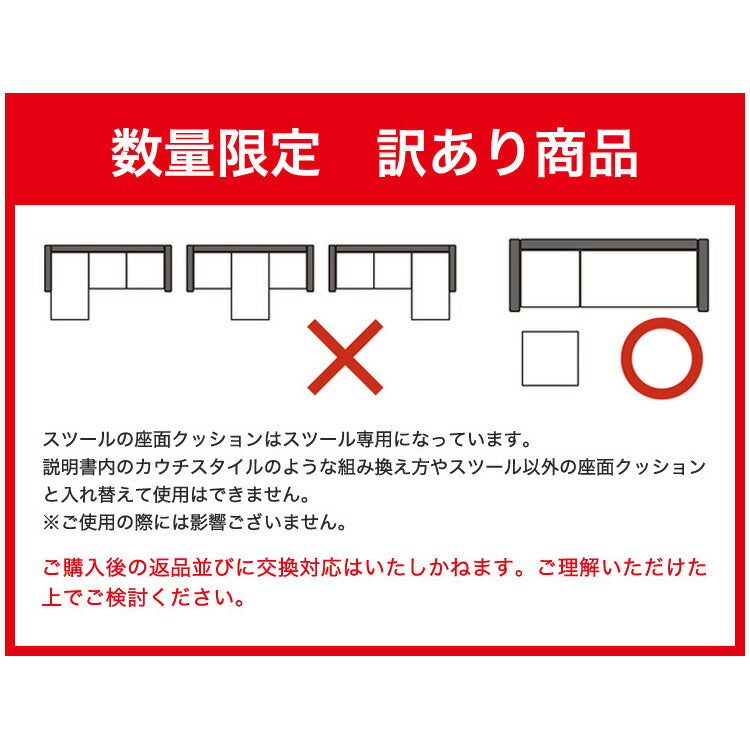 数量限定　訳あり商品

スツールの座面クッションはスツール専用になっています。
説明書内のカウチスタイルのような組み換え方やスツール以外の座面クッションと入れ替えて使用はできません。
※ご使用の際には影響ございません。

ご購入後の返品並びに交換対応はいたしかねます。ご理解いただけた上でご検討ください。