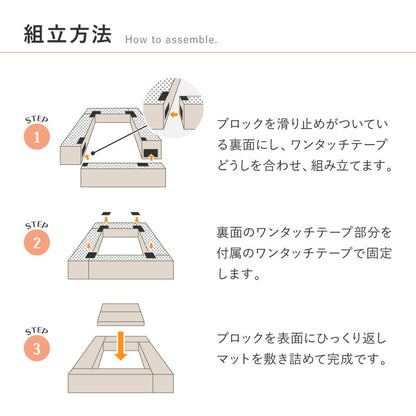 組立方法 How to assemble.

STEP 1

ブロックを滑り止めがついている裏面にし、ワンタッチテープどうしを合わせ、組み立てます。

STEP 2

裏面のワンタッチテープ部分を付属のワンタッチテープで固定します。

STEP 3

ブロックを表面にひっくり返しマットを敷き詰めて完成です。