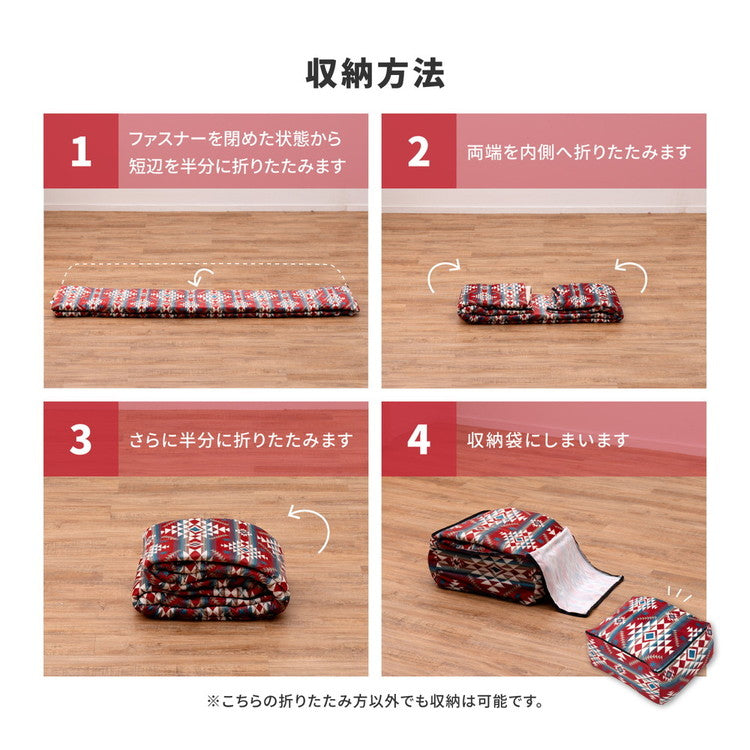 収納方法

1 ファスナーを閉めた状態から短辺を半分に折りたたみます

2 両端を内側へ折りたたみます

3 さらに半分に折りたたみます

4 収納袋にしまいます

※こちらの折りたたみ方以外でも収納は可能です。