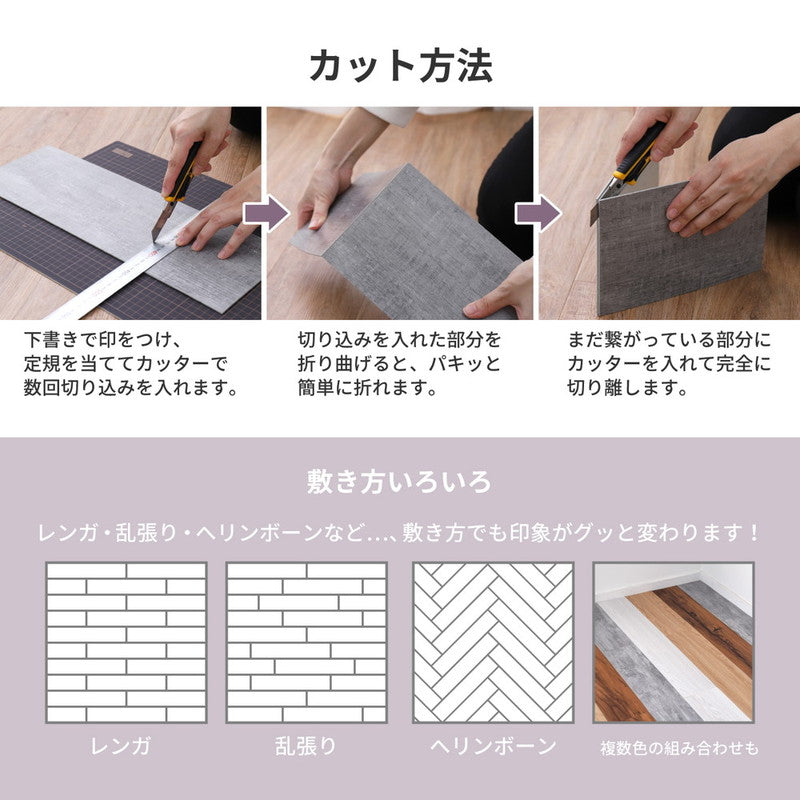 カット方法

下書きで印をつけ、定規を当ててカッターで数回切り込みを入れます。

切り込みを入れた部分を折り曲げると、パキッと簡単に折れます。

まだ繋がっている部分にカッターを入れて完全に切り離します。

敷き方いろいろ

レンガ・乱張り・ヘリンボーンなど…、敷き方でも印象がグッと変わります！

レンガ

乱張り

ヘリンボーン

複数色の組み合わせも