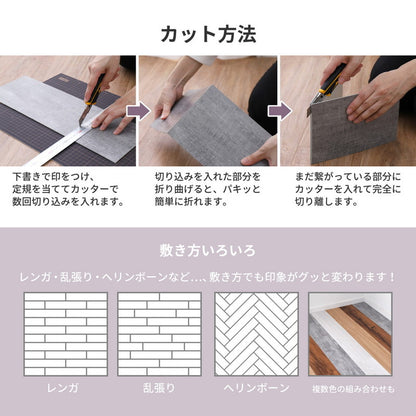 カット方法

下書きで印をつけ、定規を当ててカッターで数回切り込みを入れます。

切り込みを入れた部分を折り曲げると、パキッと簡単に折れます。

まだ繋がっている部分にカッターを入れて完全に切り離します。

敷き方いろいろ

レンガ・乱張り・ヘリンボーンなど...、敷き方でも印象がグッと変わります！

レンガ

乱張り

ヘリンボーン

複数色の組み合わせも