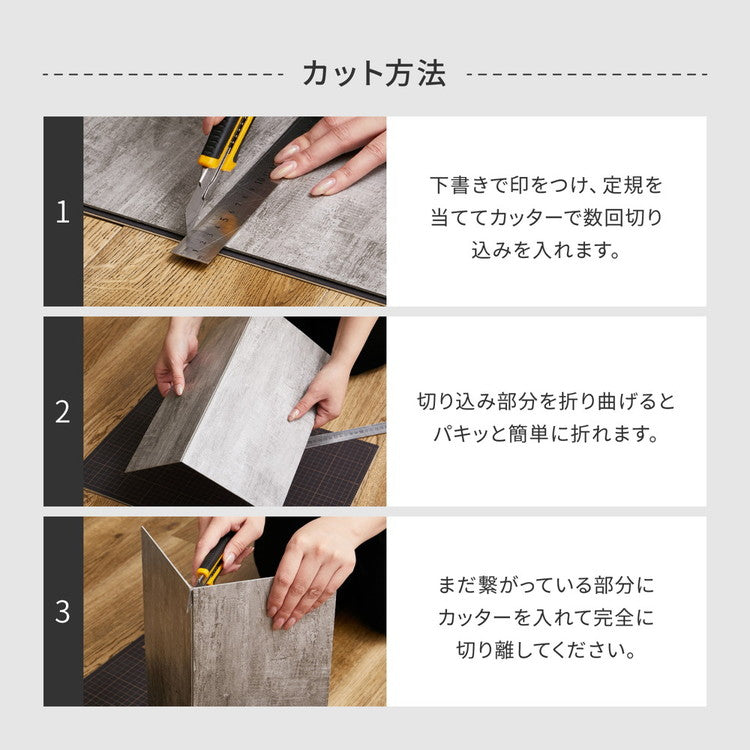 カット方法

1

下書きで印をつけ、定規を当ててカッターで数回切り込みを入れます。

2

切り込み部分を折り曲げるとパキッと簡単に折れます。

3

まだ繋がっている部分にカッターを入れて完全に切り離してください。