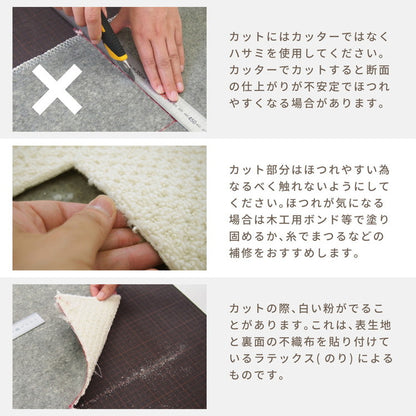 カットにはカッターではなくハサミを使用してください。カッターでカットすると断面の仕上がりが不安定でほつれやすくなる場合があります。

カット部分はほつれやすい為なるべく触れないようにしてください。ほつれが気になる場合は木工用ボンド等で塗り固めるか、糸でまつるなどの補修をおすすめします。

カットの際、白い粉がでることがあります。これは、表生地と裏面の不織布を貼り付けているラテックス(のり)によるものです。